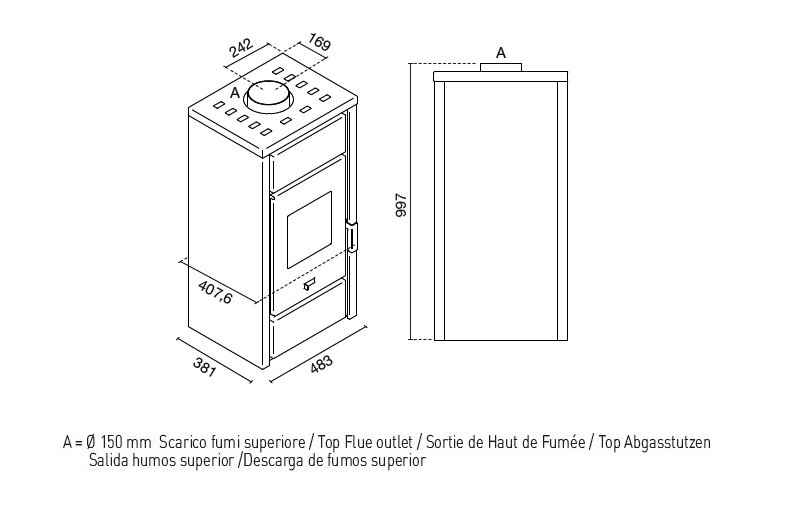 242
169
A
407,6
381
483
A
997

A = Ø 150 mm Scarico fumi superiore / Top Flue outlet / Sortie de Haut de Fumée / Top Abgasstutzen
Salida humos superior /Descarga de fumos superior